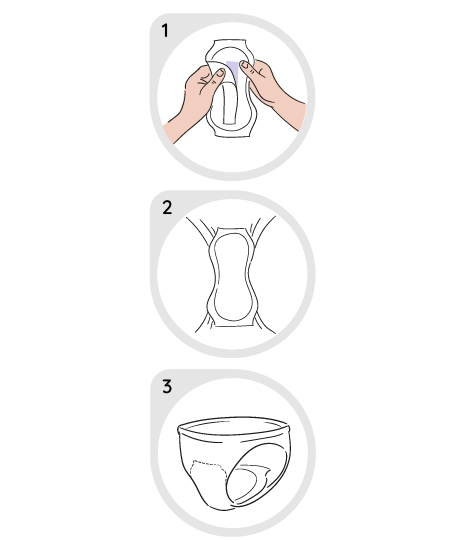 1

2

3